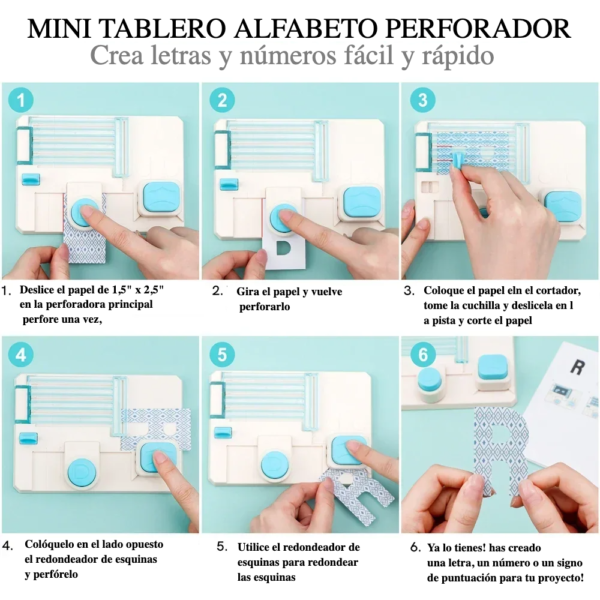 MINI TABLERO ALFABETO PERFORADOR
Crea letras y números fácil y rápido

1

2

3

1. Deslice el papel de 1,5" x 2,5" en la perforadora principal perfore una vez,

2. Gira el papel y vuelve perforarlo

3. Coloque el papel eln el cortador, tome la cuchilla y deslicela en l a pista y corte el papel

4

5

6

R

4. Colóquelo en el lado opuesto el redondeador de esquinas y perfórelo

5. Utilice el redondeador de esquinas para redondear las esquinas

6. Ya lo tienes! has creado una letra, un número o un signo de puntuación para tu proyecto!